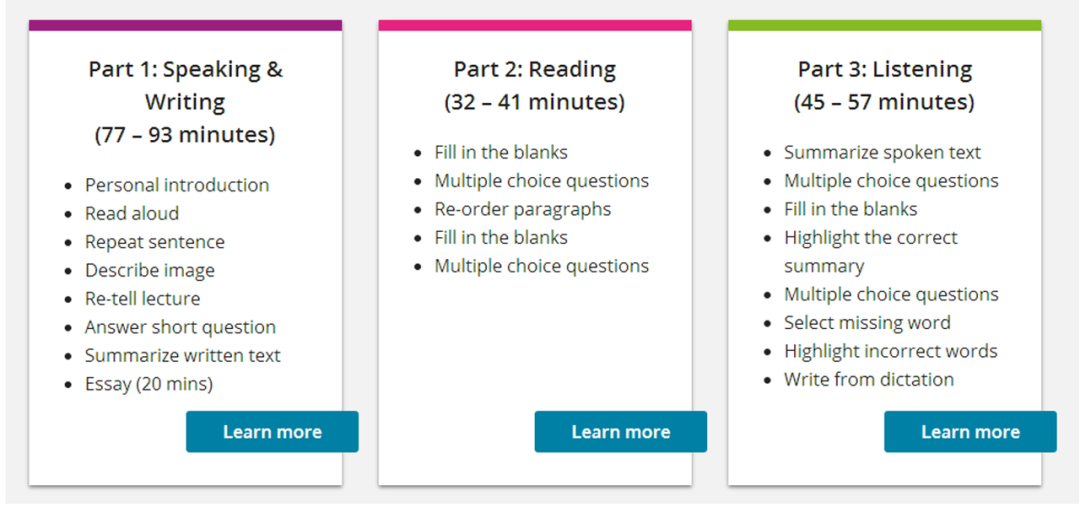 Part 1: Speaking & Writing
(77 – 93 minutes)

- Personal introduction
- Read aloud
- Repeat sentence
- Describe image
- Re-tell lecture
- Answer short question
- Summarize written text
- Essay (20 mins)

Learn more

Part 2: Reading
(32 – 41 minutes)

- Fill in the blanks
- Multiple choice questions
- Re-order paragraphs
- Fill in the blanks
- Multiple choice questions

Learn more

Part 3: Listening
(45 – 57 minutes)

- Summarize spoken text
- Multiple choice questions
- Fill in the blanks
- Highlight the correct summary
- Multiple choice questions
- Select missing word
- Highlight incorrect words
- Write from dictation

Learn more